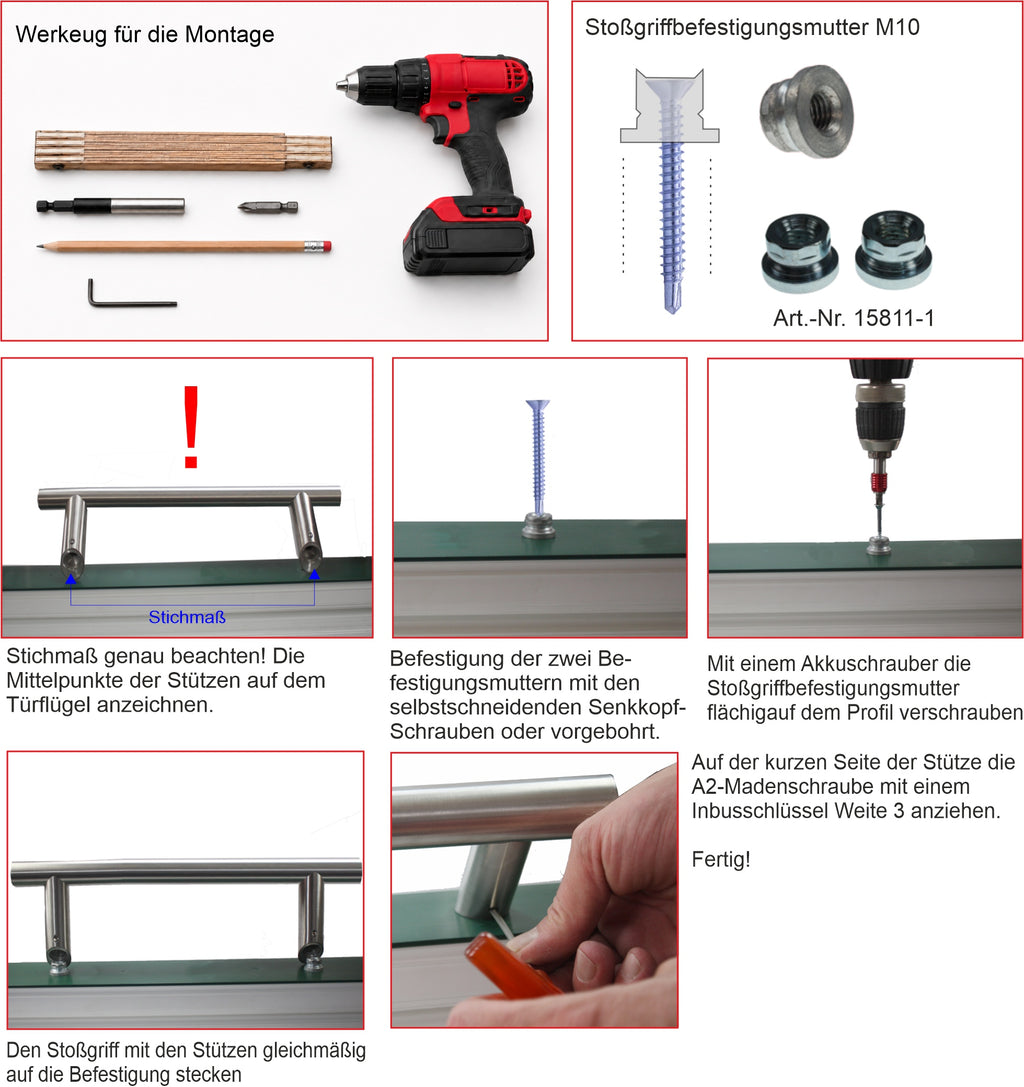 Werkeug für die Montage

Stoßgriffbefestigungsmutter M10

Art.-Nr. 15811-1

!

Stichmaß

Stichmaß genau beachten! Die Mittelpunkte der Stützen auf dem Türflügel anzeichnen.

Befestigung der zwei Befestigungsmuttern mit den selbstschneidenden Senkkopf-Schrauben oder vorgebohrt.

Mit einem Akkuschrauber die Stoßgriffbefestigungsmutter flächigauf dem Profil verschrauben

Den Stoßgriff mit den Stützen gleichmäßig auf die Befestigung stecken

Auf der kurzen Seite der Stütze die A2-Madenschraube mit einem Inbusschlüssel Weite 3 anziehen.

Fertig!